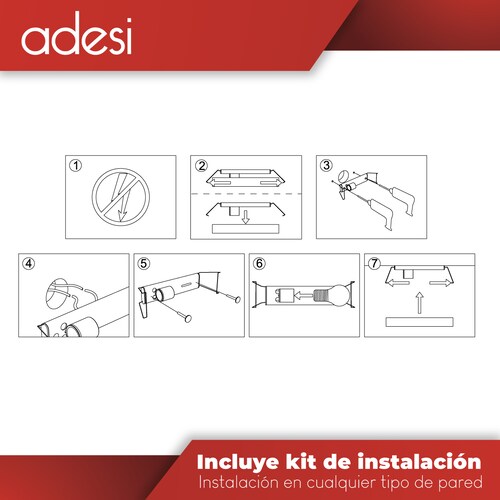 adesi

1
2
3
4
5
6
7

Incluye kit de instalación
Instalación en cualquier tipo de pared