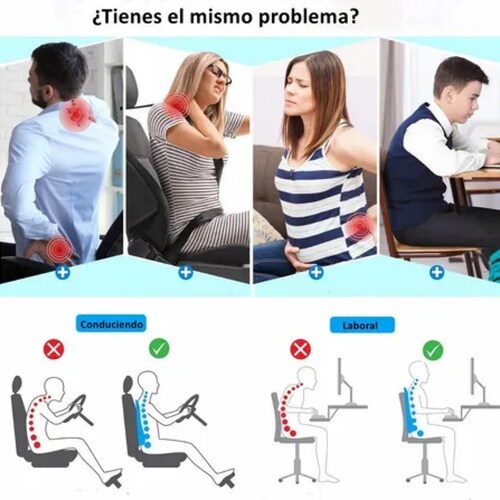 ¿Tienes el mismo problema?

Conduciendo

Laboral