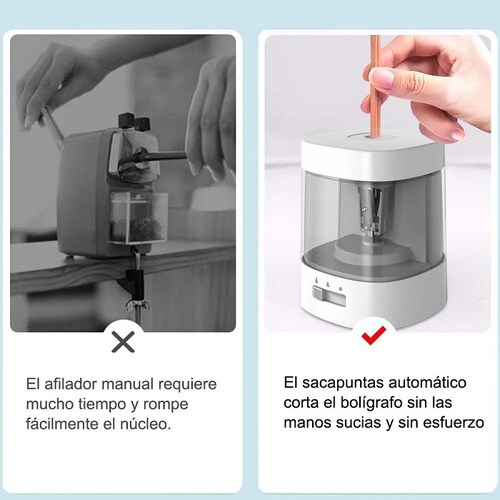 El afilador manual requiere mucho tiempo y rompe fácilmente el núcleo.

El sacapuntas automático corta el bolígrafo sin las manos sucias y sin esfuerzo