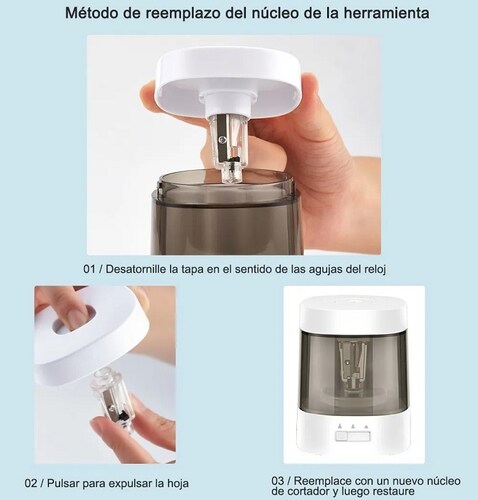 Método de reemplazo del núcleo de la herramienta

01 / Desatornille la tapa en el sentido de las agujas del reloj

02 / Pulsar para expulsar la hoja

03 / Reemplace con un nuevo núcleo de cortador y luego restaure