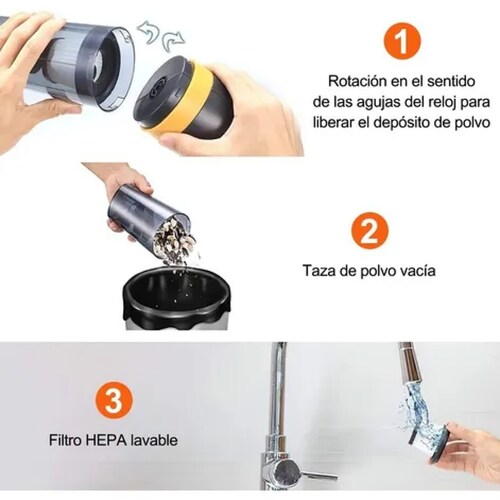 1

Rotación en el sentido de las agujas del reloj para liberar el depósito de polvo

2

Taza de polvo vacía

3

Filtro HEPA lavable