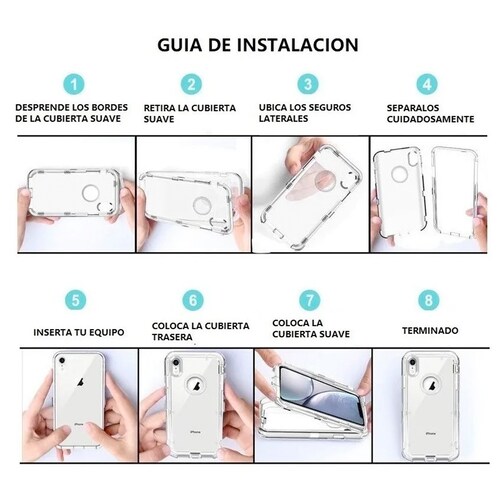 GUIA DE INSTALACION

1
DESPRENDE LOS BORDES DE LA CUBIERTA SUAVE

2
RETIRA LA CUBIERTA SUAVE

3
UBICA LOS SEGUROS LATERALES

4
SEPARALOS CUIDADOSAMENTE

5
INSERTA TU EQUIPO

iPhone

6
COLOCA LA CUBIERTA TRASERA

iPhone

7
COLOCA LA CUBIERTA SUAVE

8
TERMINADO

iPhone