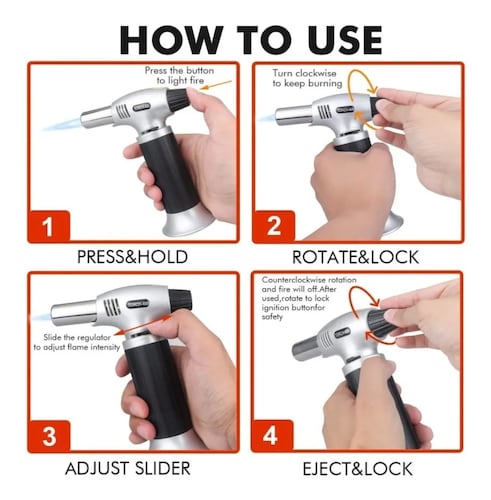 HOW TO USE

Press the button to light fire

1

PRESS&HOLD

Turn clockwise to keep burning

2

ROTATE&LOCK

Slide the regulator to adjust flame intensity

3

ADJUST SLIDER

Counterclockwise rotation and fire will off.After used,rotate to lock ignition buttonfor safety

4

EJECT&LOCK