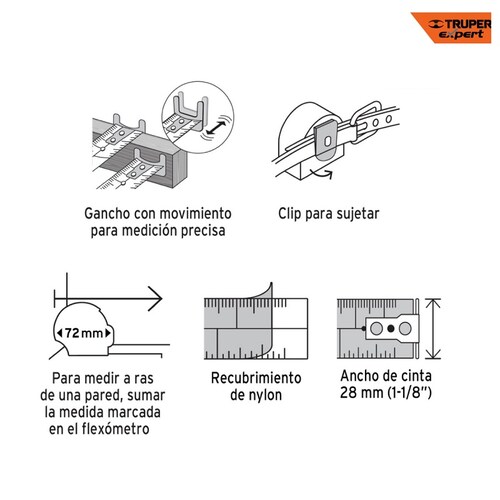 TRUPER expert

Gancho con movimiento para medición precisa

Clip para sujetar

72 mm

Para medir a ras de una pared, sumar la medida marcada en el flexómetro

Recubrimiento de nylon

Ancho de cinta 28 mm (1-1/8")