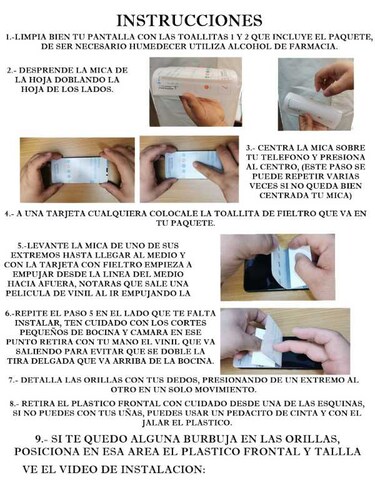 INSTRUCCIONES

1.-LIMPIA BIEN TU PANTALLA CON LAS TOALLITAS 1 Y 2 QUE INCLUYE EL PAQUETE, DE SER NECESARIO HUMEDECER UTILIZA ALCOHOL DE FARMACIA.

2.- DESPRENDE LA MICA DE LA HOJA DOBLANDO LA HOJA DE LOS LADOS.

3.- CENTRA LA MICA SOBRE TU TELEFONO Y PRESIONA AL CENTRO, (ESTE PASO SE PUEDE REPETIR VARIAS VECES SI NO QUEDA BIEN CENTRADA TU MICA)

4.- A UNA TARJETA CUALQUIERA COLOCALE LA TOALLITA DE FIELTRO QUE VA EN TU PAQUETE.

5.-LEVANTE LA MICA DE UNO DE SUS EXTREMOS HASTA LLEGAR AL MEDIO Y CON LA TARJETA CON FIELTRO EMPIEZA A EMPUJAR DESDE LA LINEA DEL MEDIO HACIA AFUERA, NOTARAS QUE SALE UNA PELICULA DE VINIL AL IR EMPUJANDO LA

6.-REPITE EL PASO 5 EN EL LADO QUE TE FALTA INSTALAR, TEN CUIDADO CON LOS CORTES PEQUEÑOS DE BOCINA Y CAMARA EN ESE PUNTO RETIRA CON TU MANO EL VINIL QUE VA SALIENDO PARA EVITAR QUE SE DOBLE LA TIRA DELGADA QUE VA ARRIBA DE LA BOCINA.

7.- DETALLA LAS ORILLAS CON TUS DEDOS, PRESIONANDO DE UN EXTREMO AL OTRO EN UN SOLO MOVIMIENTO.

8.- RETIRA EL PLASTICO FRONTAL CON CUIDADO DESDE UNA DE LAS ESQUINAS, SI NO PUEDES CON TUS UÑAS, PUEDES USAR UN PEDACITO DE CINTA Y CON EL JALAR EL PLASTICO.

9.- SI TE QUEDO ALGUNA BURBUJA EN LAS ORILLAS, POSICIONA EN ESA AREA EL PLASTICO FRONTAL Y TALLLA

VE EL VIDEO DE INSTALACION: