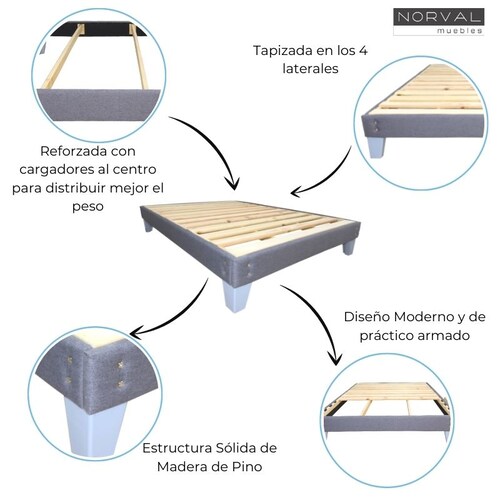 NORVAL
muebles

Tapizada en los 4 laterales

Reforzada con cargadores al centro para distribuir mejor el peso

Diseño Moderno y de práctico armado

Estructura Sólida de Madera de Pino