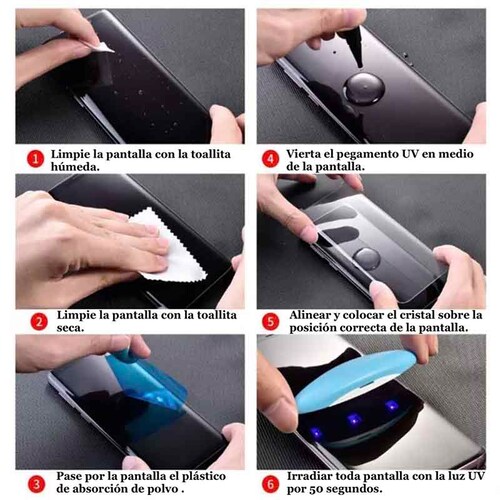 1 Limpie la pantalla con la toallita húmeda.

2 Limpie la pantalla con la toallita seca.

3 Pase por la pantalla el plástico de absorción de polvo .

4 Vierta el pegamento UV en medio de la pantalla.

5 Alinear y colocar el cristal sobre la posición correcta de la pantalla.

6 Irradiar toda pantalla con la luz UV por 50 segundos.