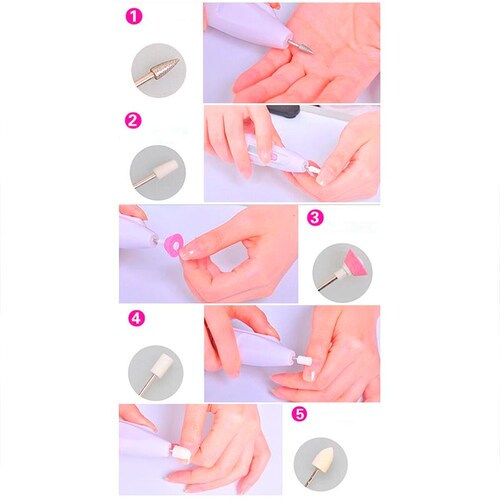 1

2

3

4

5