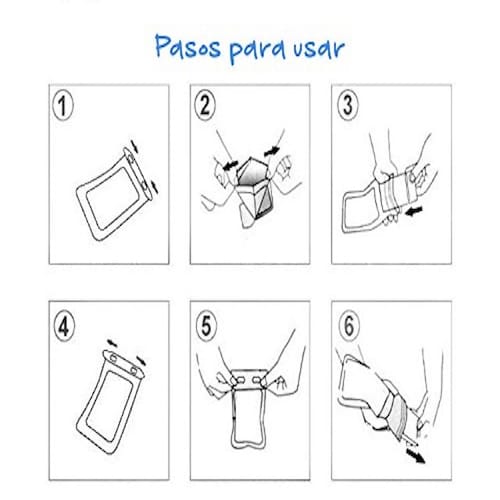 Pasos para usar

1

2

3

4

5

6