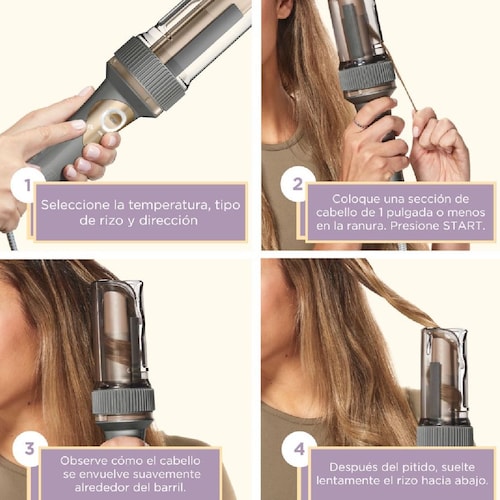 1
Seleccione la temperatura, tipo de rizo y dirección

2
Coloque una sección de cabello de 1 pulgada o menos en la ranura. Presione START.

3
Observe cómo el cabello se envuelve suavemente alrededor del barril.

4
Después del pitido, suelte lentamente el rizo hacia abajo.