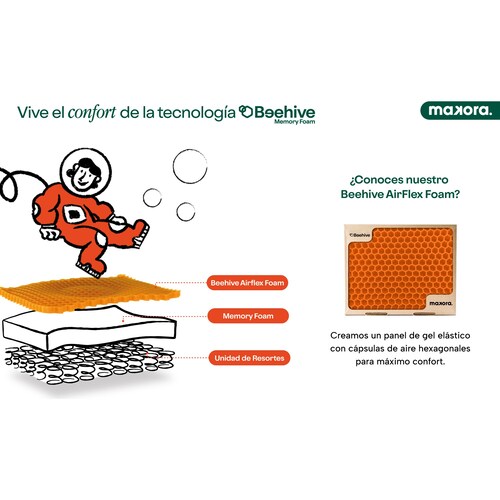 Vive el confort de la tecnología Beehive Memory Foam

makora.

Beehive Airflex Foam

Memory Foam

Unidad de Resortes

¿Conoces nuestro Beehive AirFlex Foam?

Beehive

makora.

Creamos un panel de gel elástico con cápsulas de aire hexagonales para máximo confort.